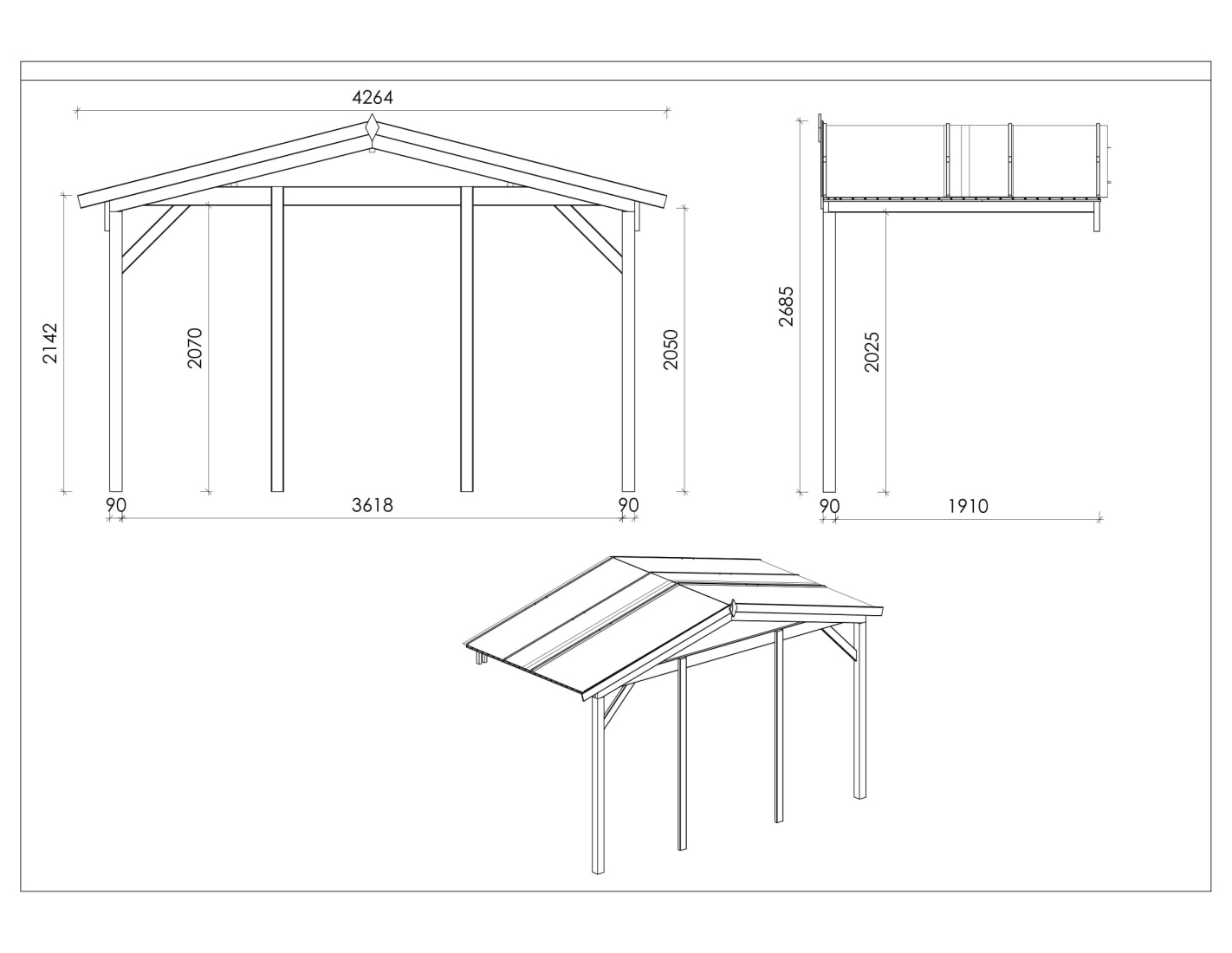 4264

2142

2070

2050

90

3618

90

2685

2025

90

1910