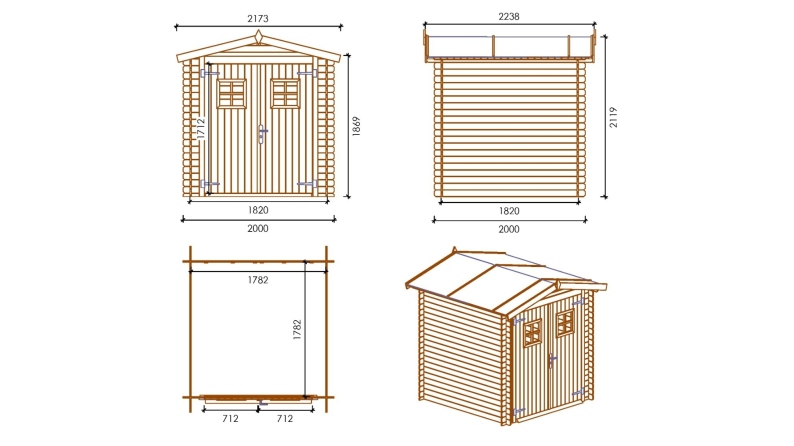 2173

1712

1869

1820

2000

2238

2119

1820

2000

1782

1782

712

712